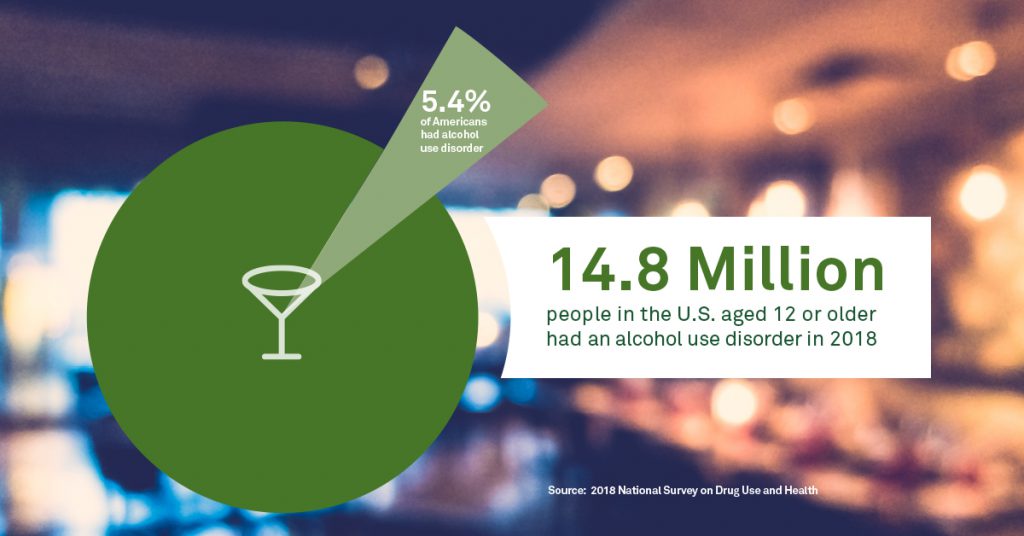 5.4%
of Americans had alcohol use disorder

14.8 Million
people in the U.S. aged 12 or older had an alcohol use disorder in 2018

Source: 2018 National Survey on Drug Use and Health