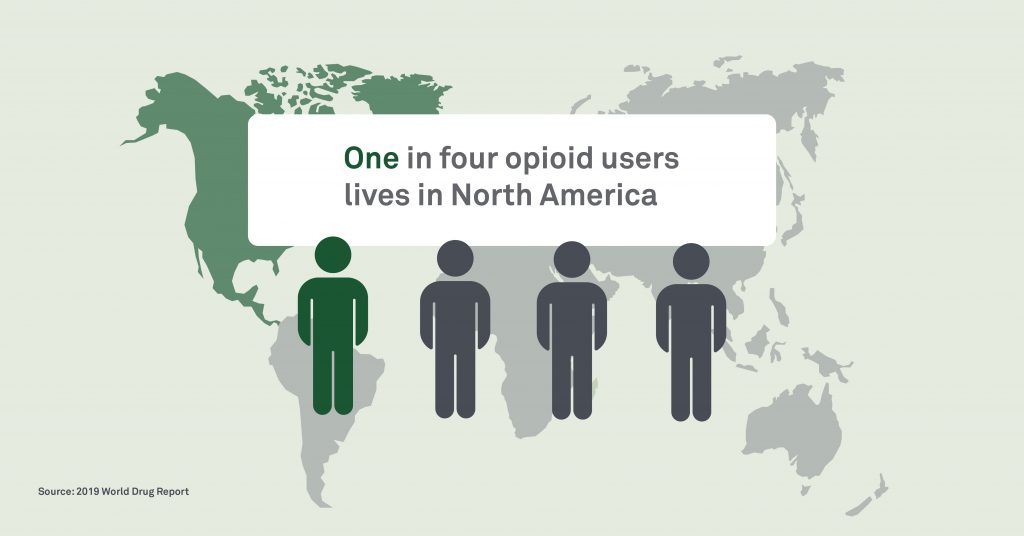 One in four opioid users lives in North America

Source: 2019 World Drug Report