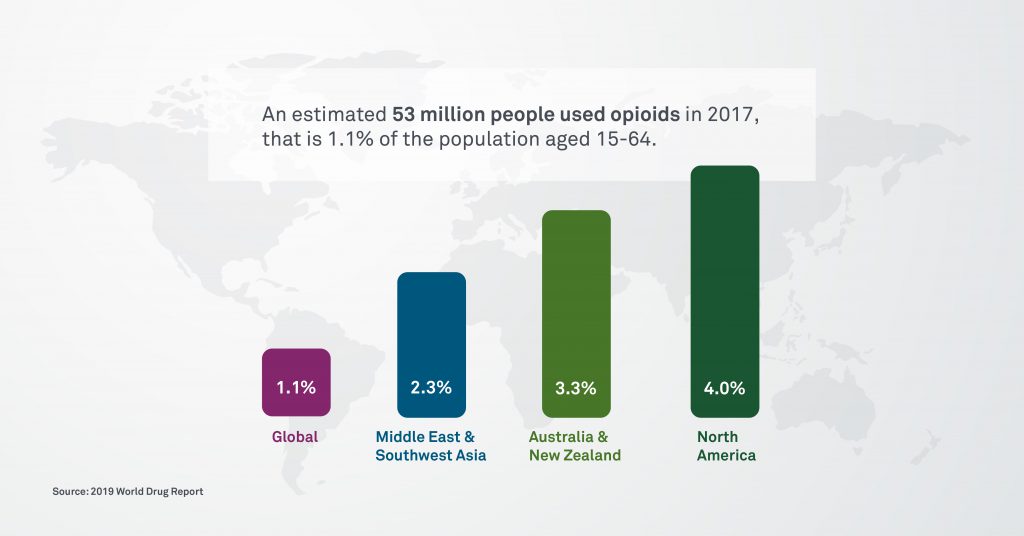 An estimated 53 million people used opioids in 2017, that is 1.1% of the population aged 15-64.

1.1%
Global

2.3%
Middle East & Southwest Asia

3.3%
Australia & New Zealand

4.0%
North America

Source: 2019 World Drug Report