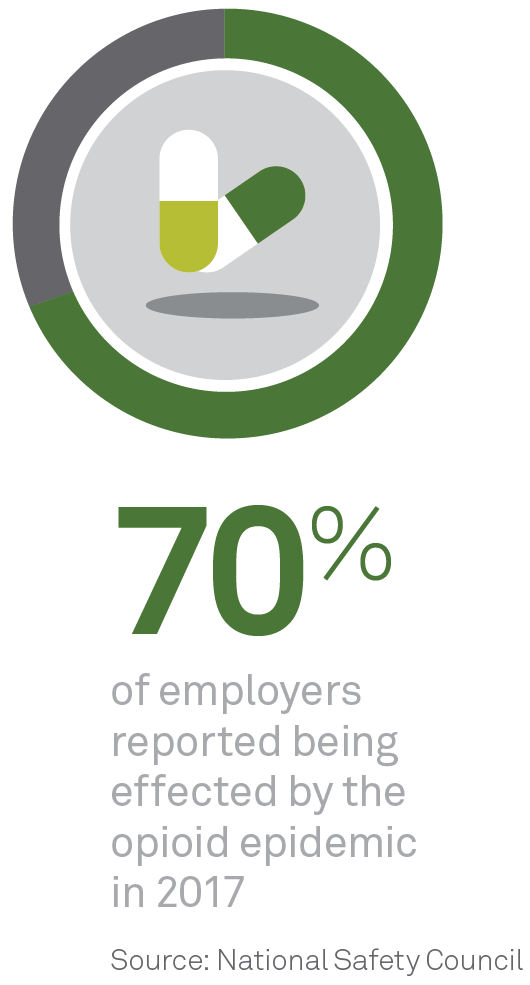 70%

of employers reported being effected by the opioid epidemic in 2017

Source: National Safety Council