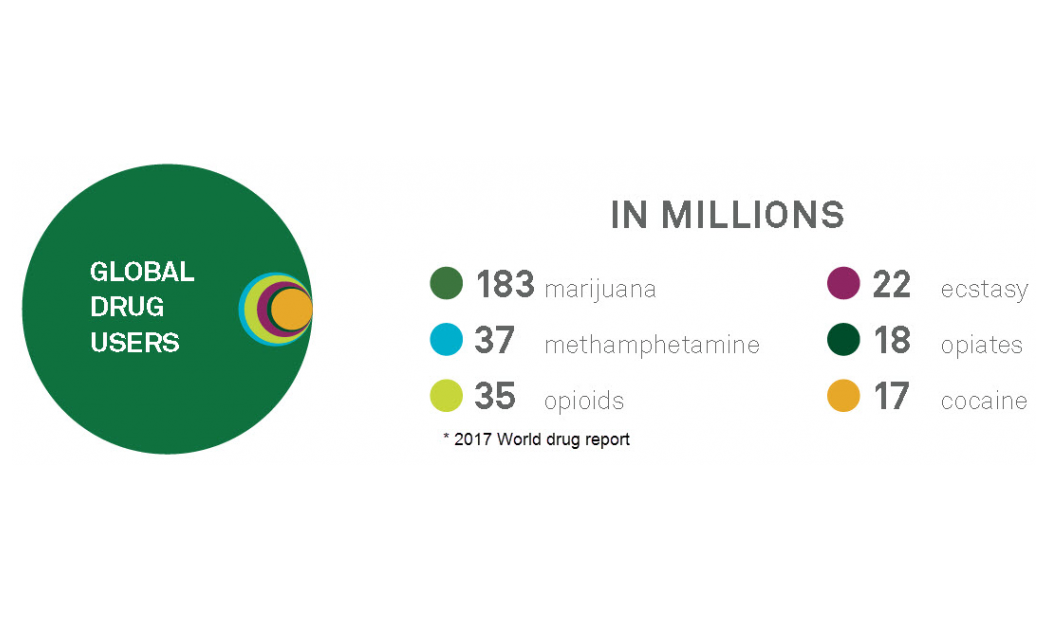 GLOBAL DRUG USERS

IN MILLIONS

183 marijuana
37 methamphetamine
35 opioids

22 ecstasy
18 opiates
17 cocaine

* 2017 World drug report