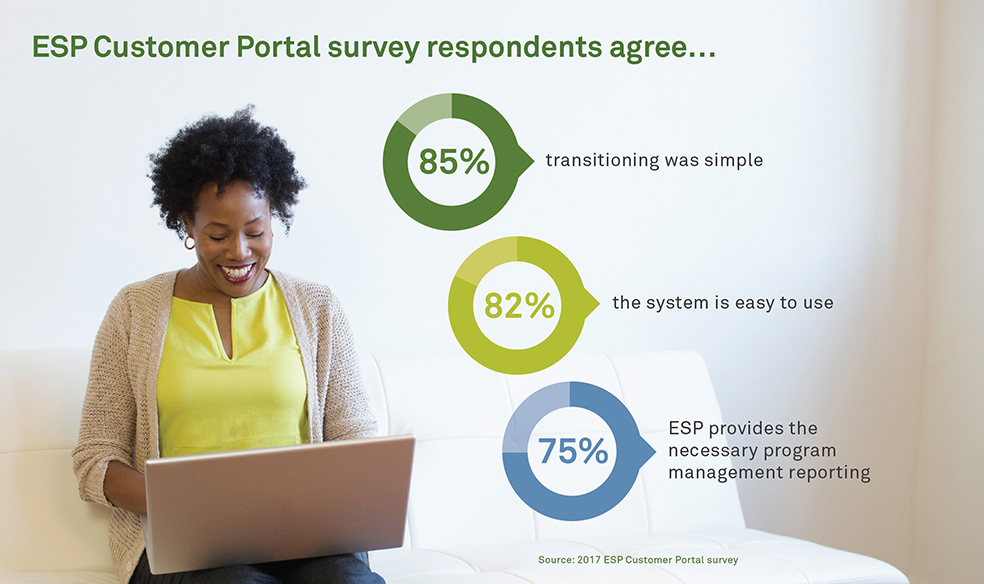 ESP Customer Portal survey respondents agree...

85%
transitioning was simple

82%
the system is easy to use

75%
ESP provides the necessary program management reporting

Source: 2017 ESP Customer Portal survey