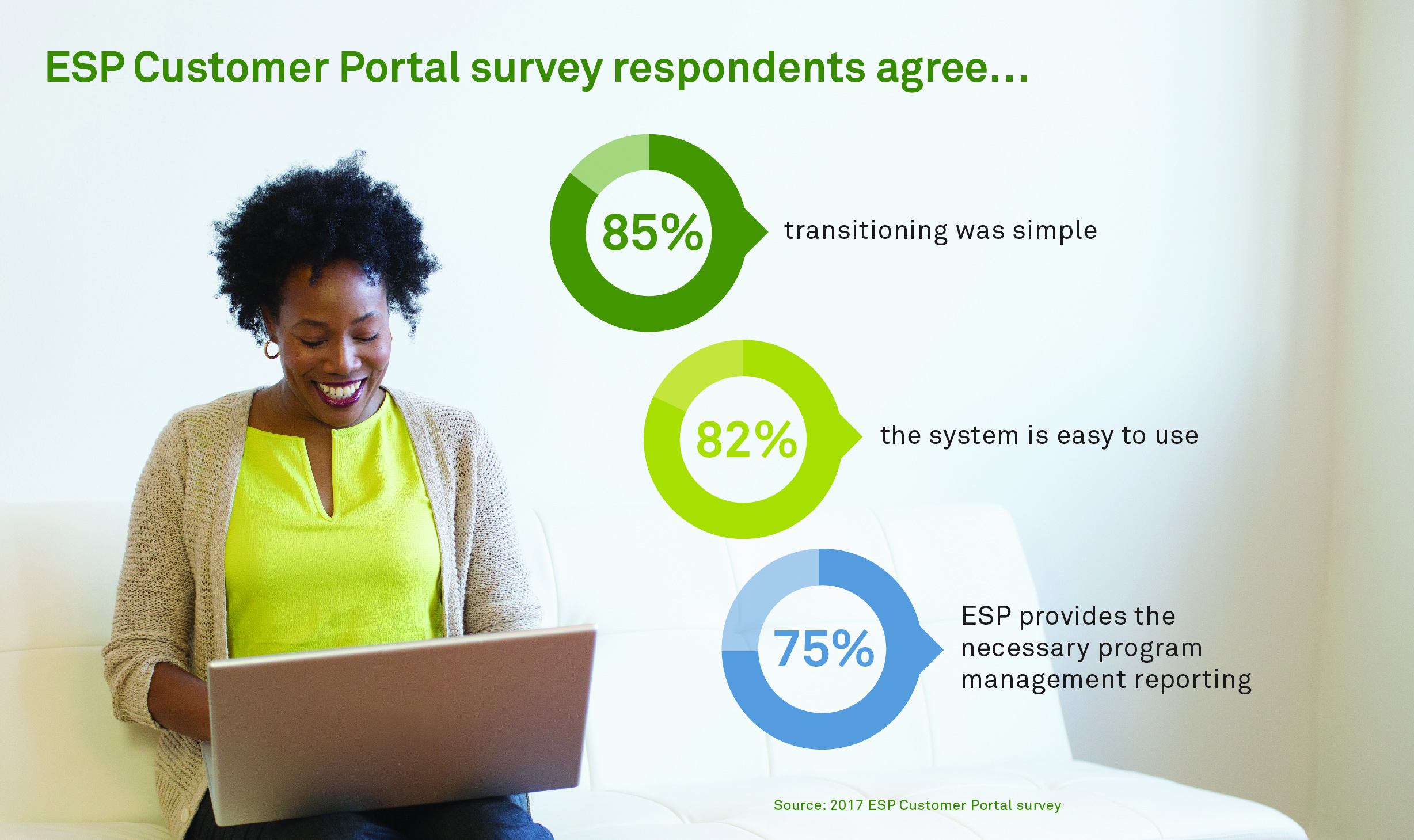 ESP Customer Portal survey respondents agree...

85%

transitioning was simple

82%

the system is easy to use

75%

ESP provides the necessary program management reporting

Source: 2017 ESP Customer Portal survey