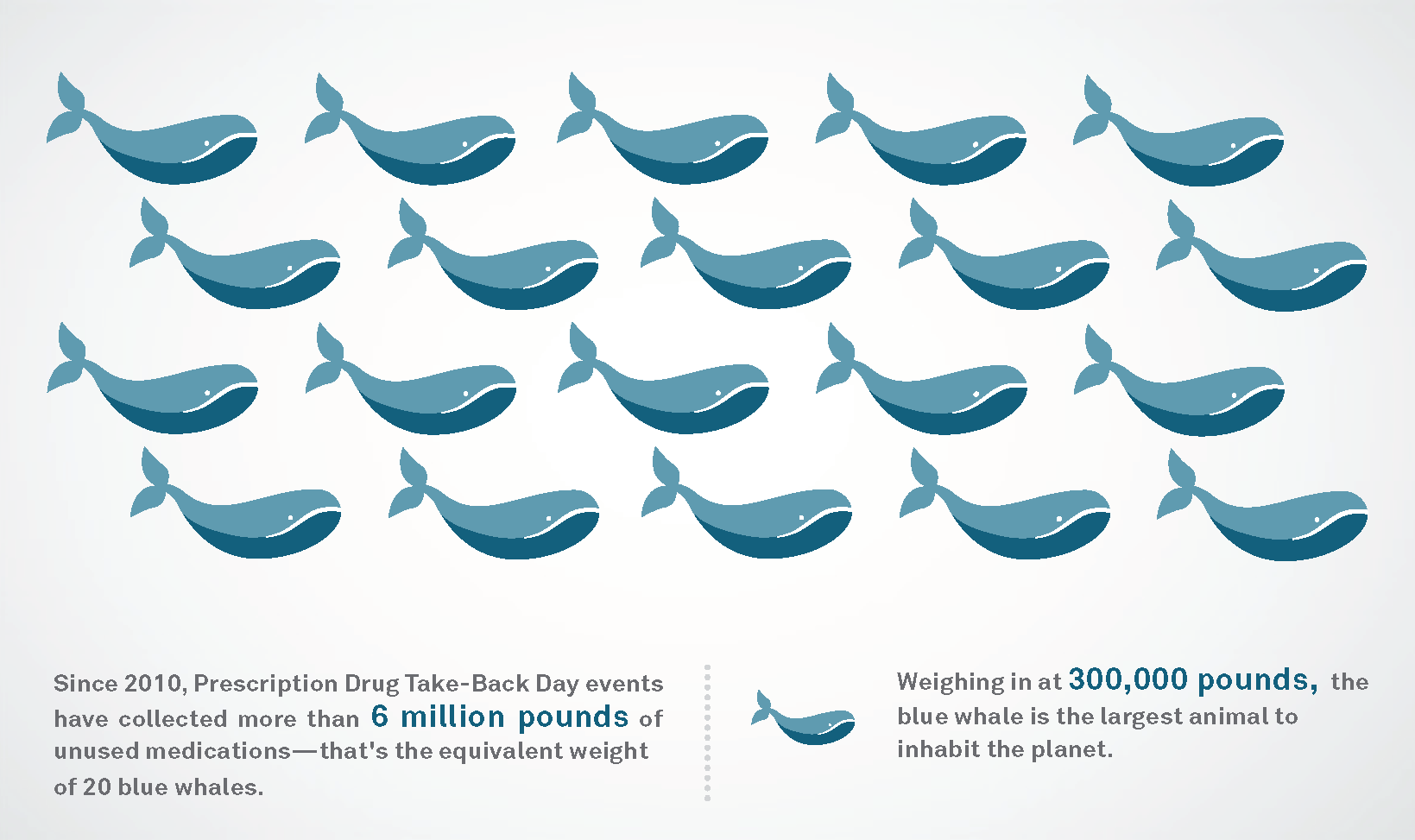 Since 2010, Prescription Drug Take-Back Day events have collected more than 6 million pounds of unused medications—that's the equivalent weight of 20 blue whales.

Weighing in at 300,000 pounds, the blue whale is the largest animal to inhabit the planet.