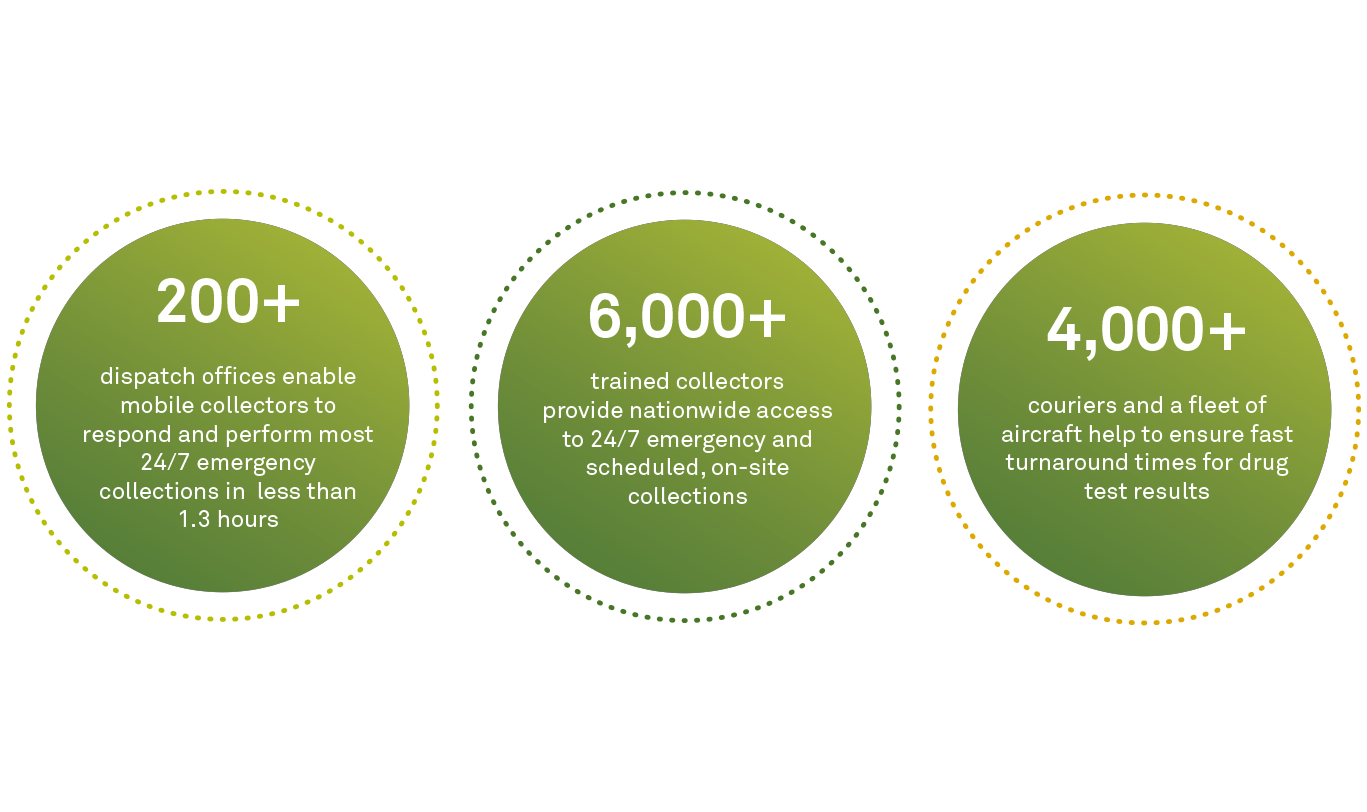 200+

dispatch offices enable mobile collectors to respond and perform most 24/7 emergency collections in less than 1.3 hours

6,000+

trained collectors provide nationwide access to 24/7 emergency and scheduled, on-site collections

4,000+

couriers and a fleet of aircraft help to ensure fast turnaround times for drug test results