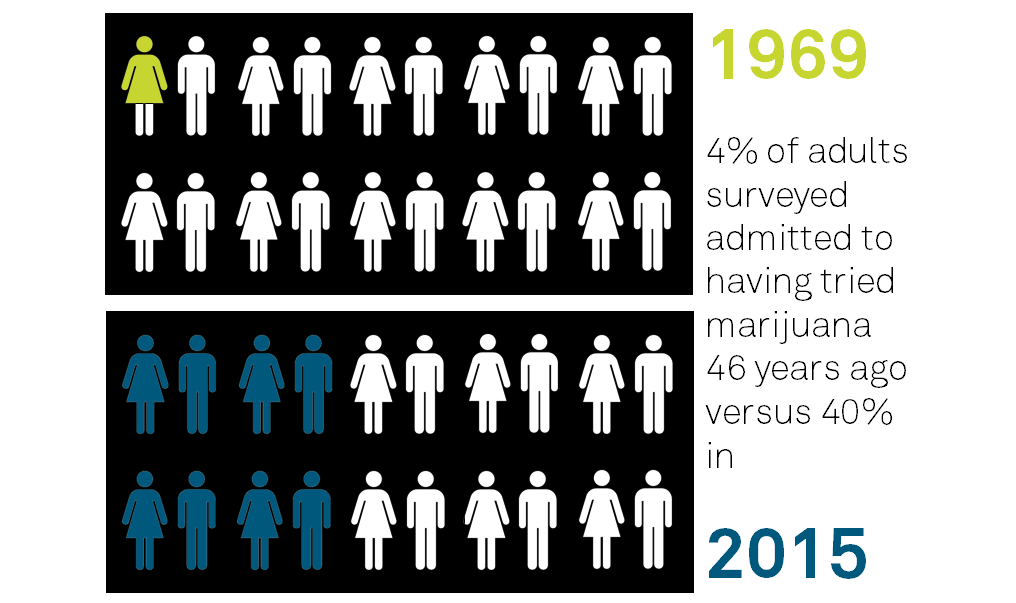 1969

4% of adults surveyed admitted to having tried marijuana 46 years ago versus 40% in

2015