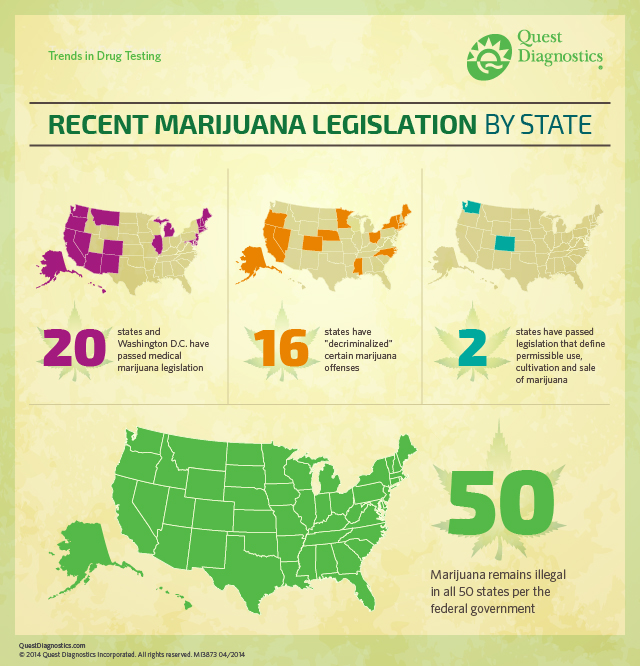 Trends in Drug Testing

Quest Diagnostics

RECENT MARIJUANA LEGISLATION BY STATE

20 states and Washington D.C. have passed medical marijuana legislation

16 states have "decriminalized" certain marijuana offenses

2 states have passed legislation that define permissible use, cultivation and sale of marijuana

50

Marijuana remains illegal in all 50 states per the federal government

QuestDiagnostics.com
© 2014 Quest Diagnostics Incorporated. All rights reserved. MI3873 04/2014